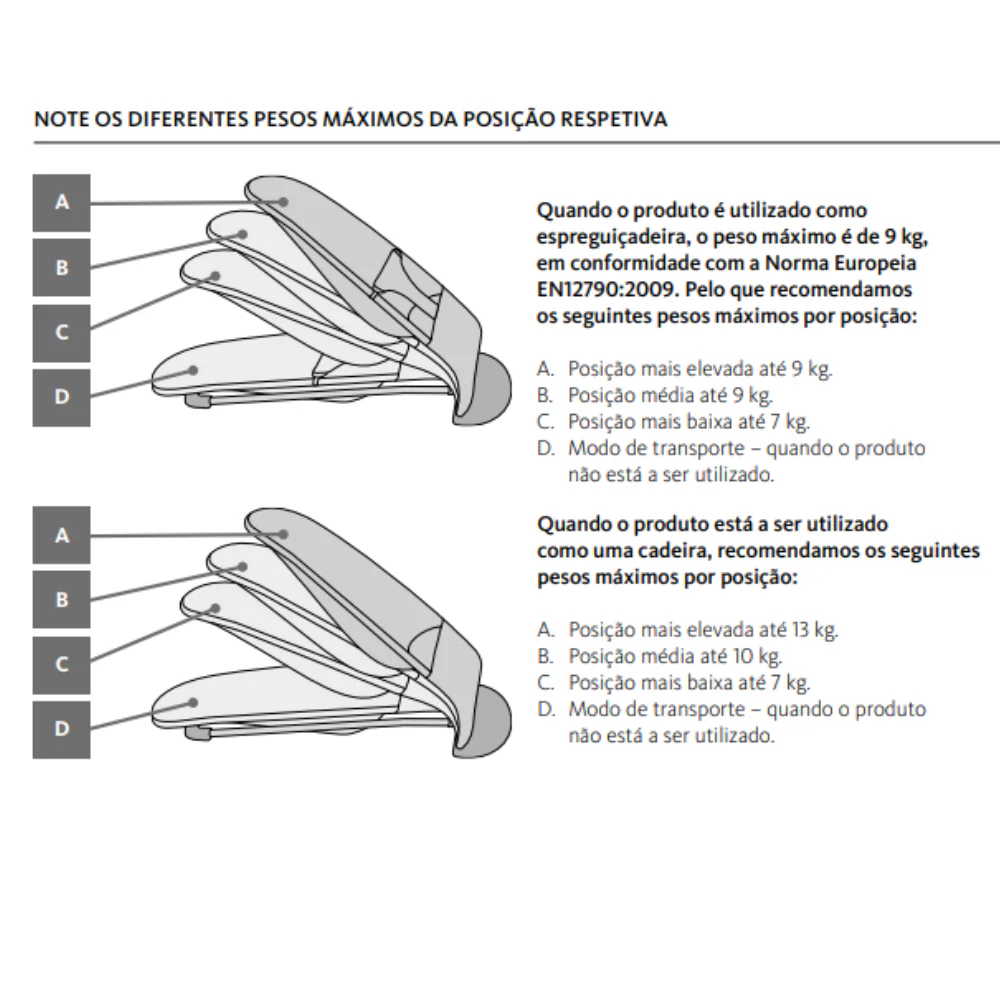 NOTE OS DIFERENTES PESOS MÁXIMOS DA POSIÇÃO RESPETIVA

A

B

C

D

Quando o produto é utilizado como espreguiçadeira, o peso máximo é de 9 kg, em conformidade com a Norma Europeia EN12790:2009. Pelo que recomendamos os seguintes pesos máximos por posição:

A. Posição mais elevada até 9 kg.
B. Posição média até 9 kg.
C. Posição mais baixa até 7 kg.
D. Modo de transporte – quando o produto não está a ser utilizado.

A

B

C

D

Quando o produto está a ser utilizado como uma cadeira, recomendamos os seguintes pesos máximos por posição:

A. Posição mais elevada até 13 kg.
B. Posição média até 10 kg.
C. Posição mais baixa até 7 kg.
D. Modo de transporte – quando o produto não está a ser utilizado.